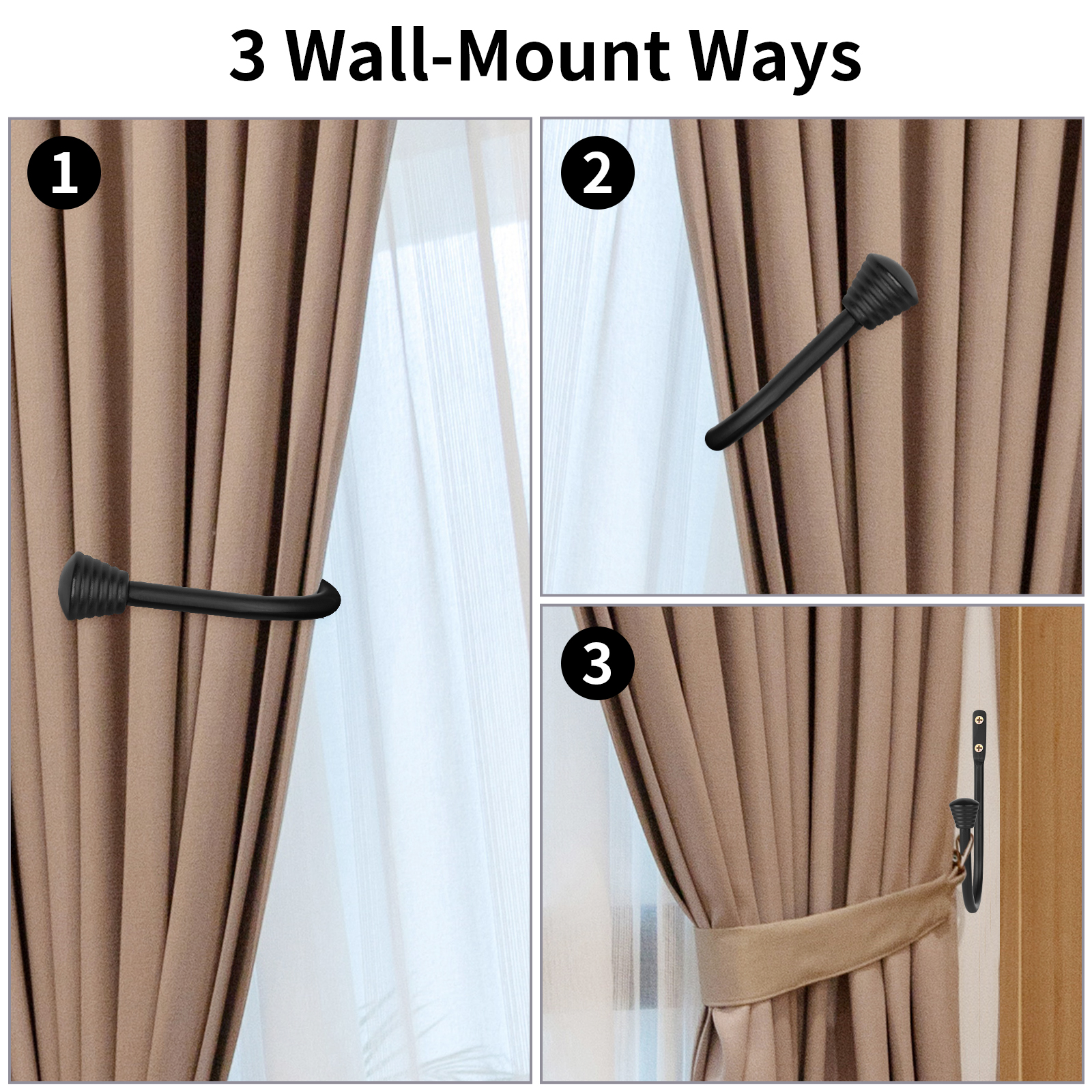 3 Wall-Mount Ways

1

2

3